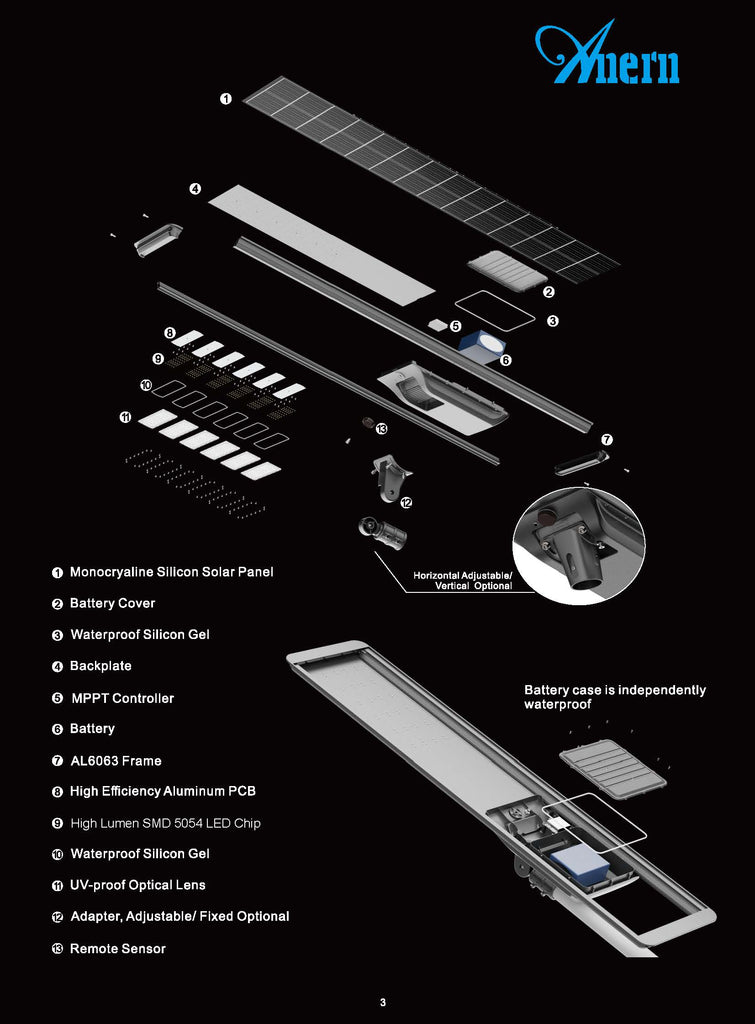 Anern

1
4
2
3
5
6
8
9
10
11
13
7
12

Horizontal Adjustable/ Vertical Optional

1 Monocryaline Silicon Solar Panel
2 Battery Cover
3 Waterproof Silicon Gel
4 Backplate
5 MPPT Controller
6 Battery
7 AL6063 Frame
8 High Efficiency Aluminum PCB
9 High Lumen SMD 5054 LED Chip
10 Waterproof Silicon Gel
11 UV-proof Optical Lens
12 Adapter, Adjustable/ Fixed Optional
13 Remote Sensor

Battery case is independently waterproof

3